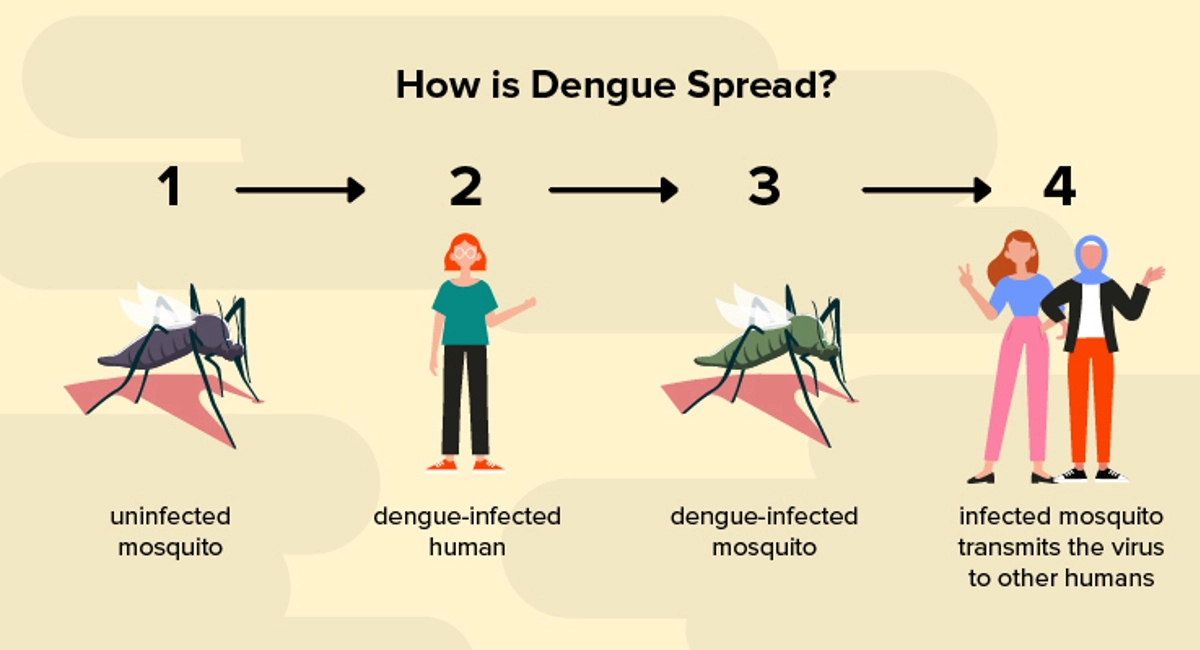 How is Dengue Spread?

1

2

3

4

uninfected mosquito

dengue-infected human

dengue-infected mosquito

infected mosquito transmits the virus to other humans